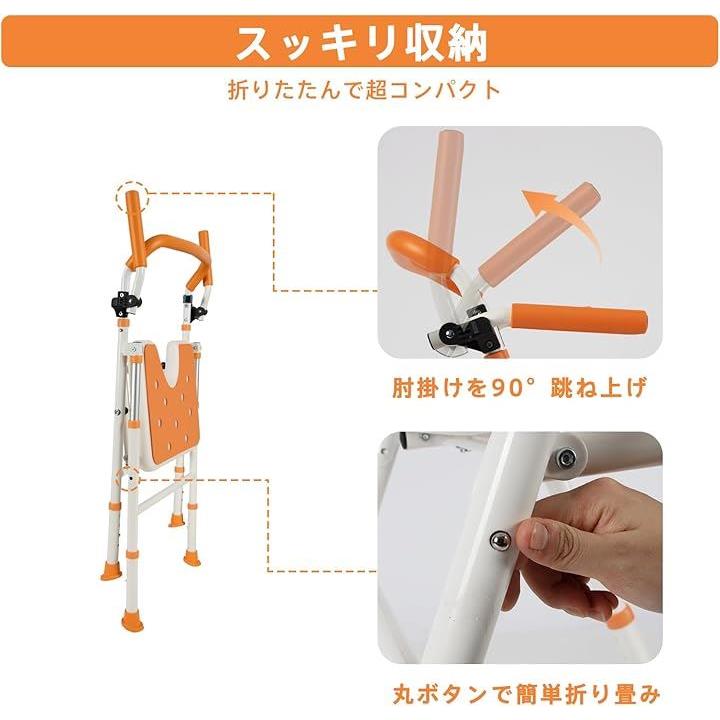 スッキリ収納

折りたたんで超コンパクト

肘掛けを90°跳ね上げ

丸ボタンで簡単折り畳み