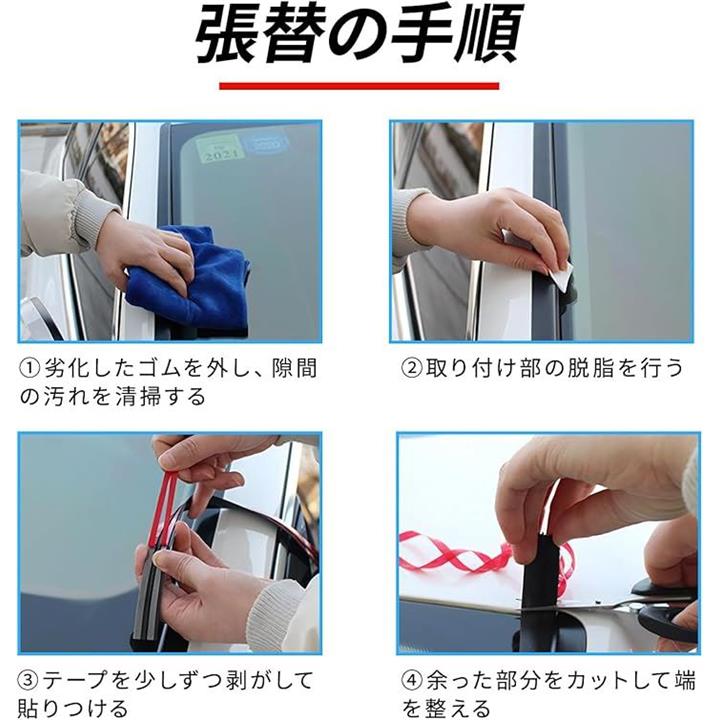 張替の手順

2021

①劣化したゴムを外し、隙間の汚れを清掃する

②取り付け部の脱脂を行う

③テープを少しずつ剥がして貼りつける

④余った部分をカットして端を整える