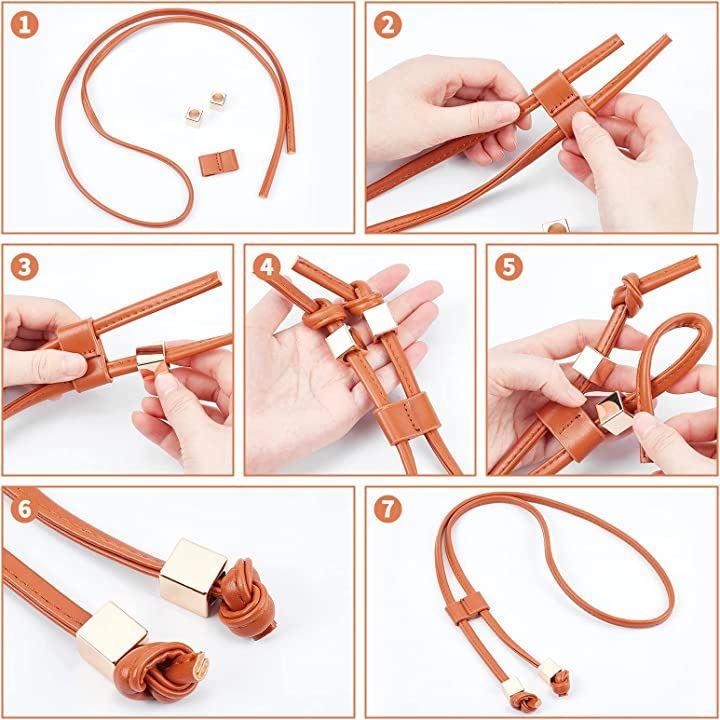 1
2
3
4
5
6
7