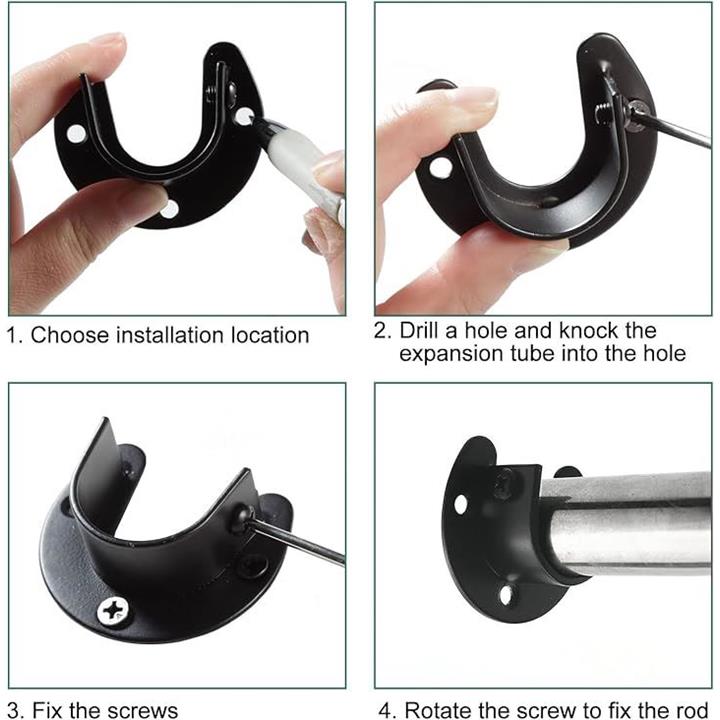 1. Choose installation location

2. Drill a hole and knock the expansion tube into the hole

3. Fix the screws

4. Rotate the screw to fix the rod