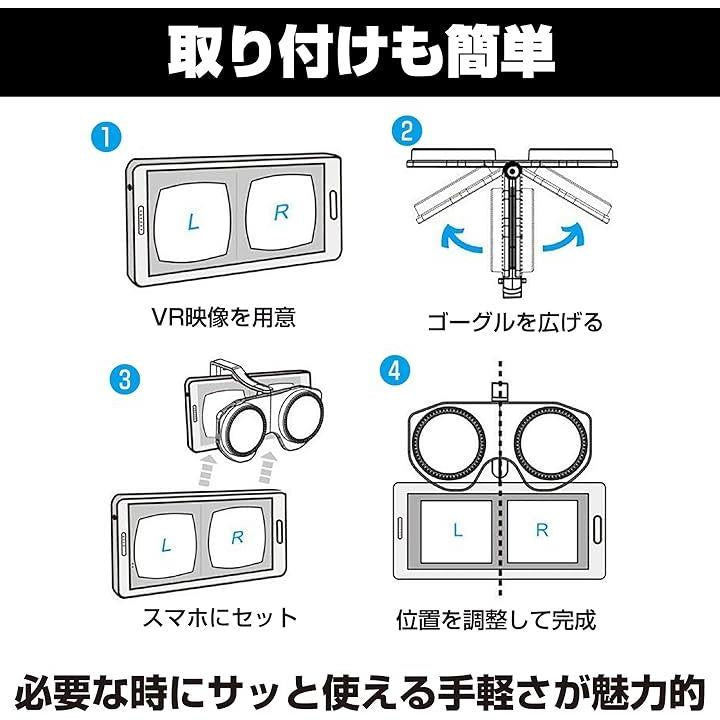 取り付けも簡単

1
L R
VR映像を用意

2
ゴーグルを広げる

3
L R
スマホにセット

4
L R
位置を調整して完成

必要な時にサッと使える手軽さが魅力的