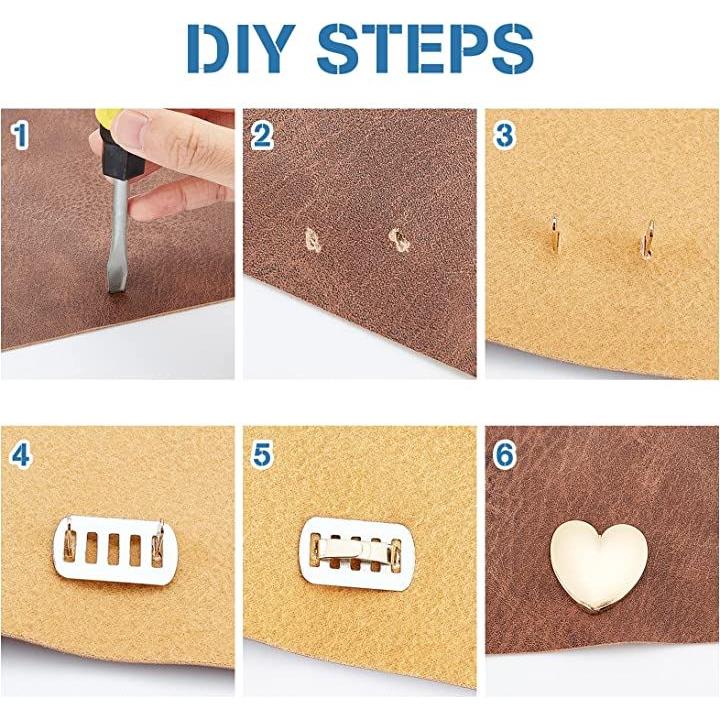 DIY STEPS

1

2

3

4

5

6