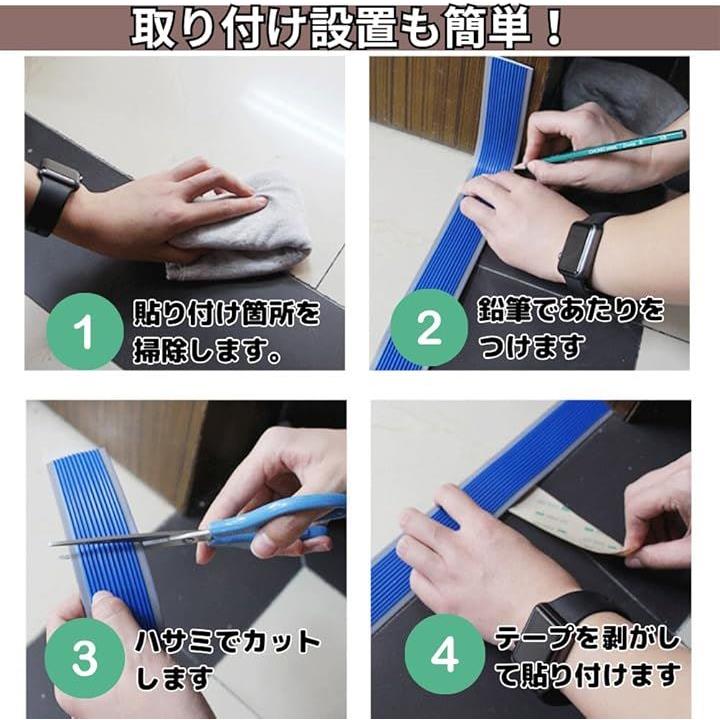 取り付け設置も簡単！

1
貼り付け箇所を掃除します。

2
鉛筆であたりをつけます

3
ハサミでカットします

4
テープを剥がして貼り付けます