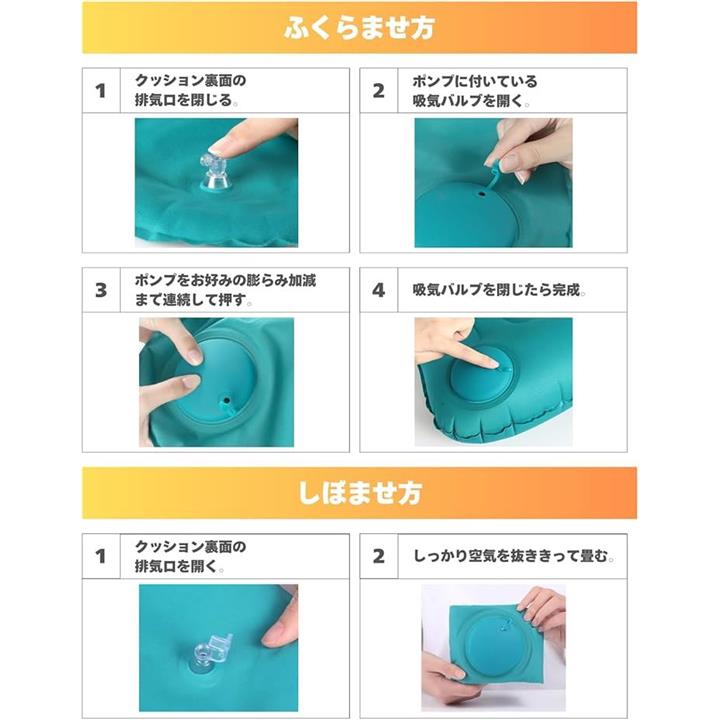 ふくらませ方

1 クッション裏面の排気口を閉じる。

2 ポンプに付いている吸気バルブを開く。

3 ポンプをお好みの膨らみ加減まで連続して押す。

4 吸気バルブを閉じたら完成。

しぼませ方

1 クッション裏面の排気口を開く。

2 しっかり空気を抜ききって畳む。