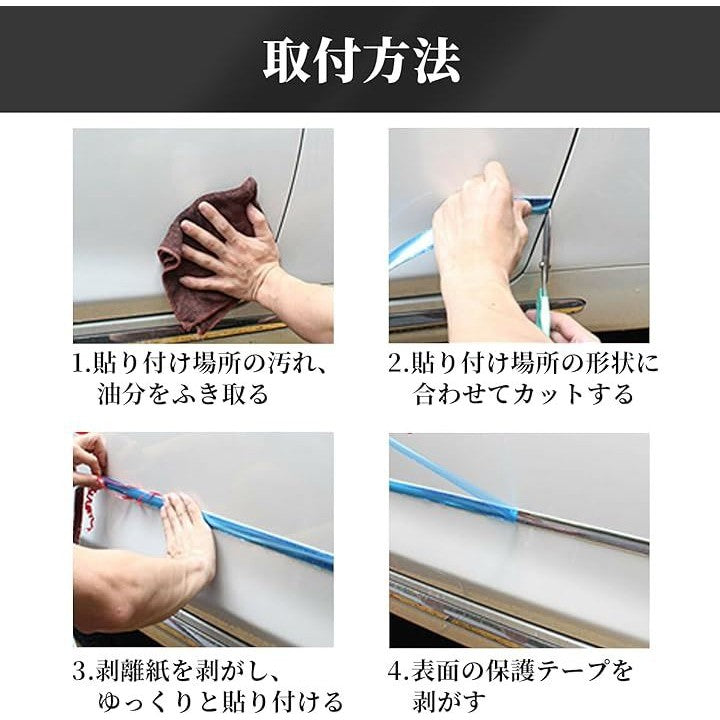 取付方法

1.貼り付け場所の汚れ、油分をふき取る

2.貼り付け場所の形状に合わせてカットする

3.剥離紙を剥がし、ゆっくりと貼り付ける

4.表面の保護テープを剥がす