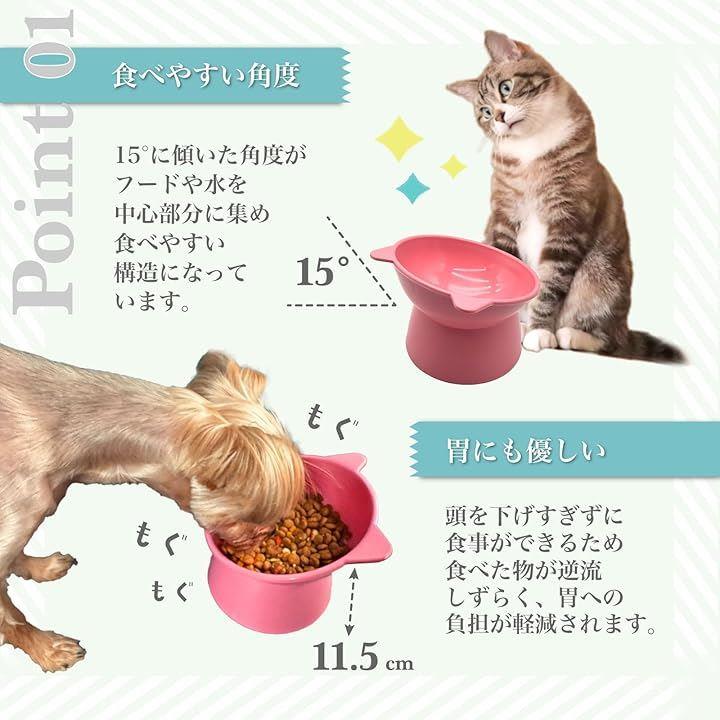 Point 01

食べやすい角度

15°に傾いた角度がフードや水を中心部分に集め食べやすい構造になっています。

15°

もぐ

もぐ

もぐ

胃にも優しい

頭を下げすぎずに食事ができるため食べた物が逆流しずらく、胃への負担が軽減されます。

11.5 cm