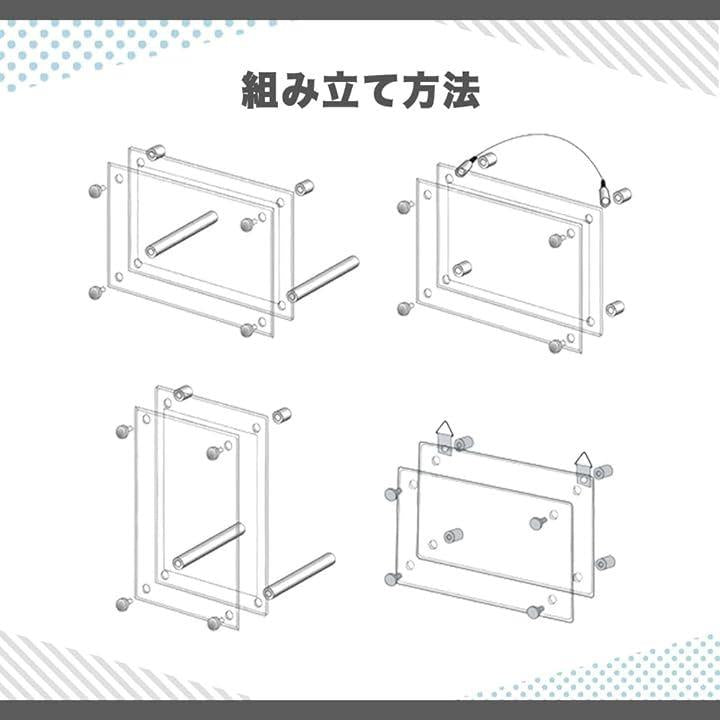 組み立て方法