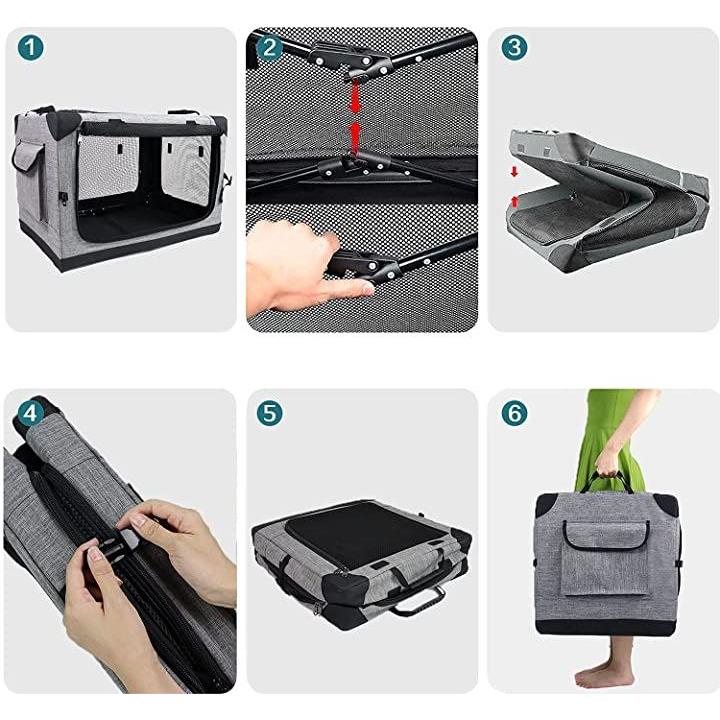 1

2

3

4

5

6