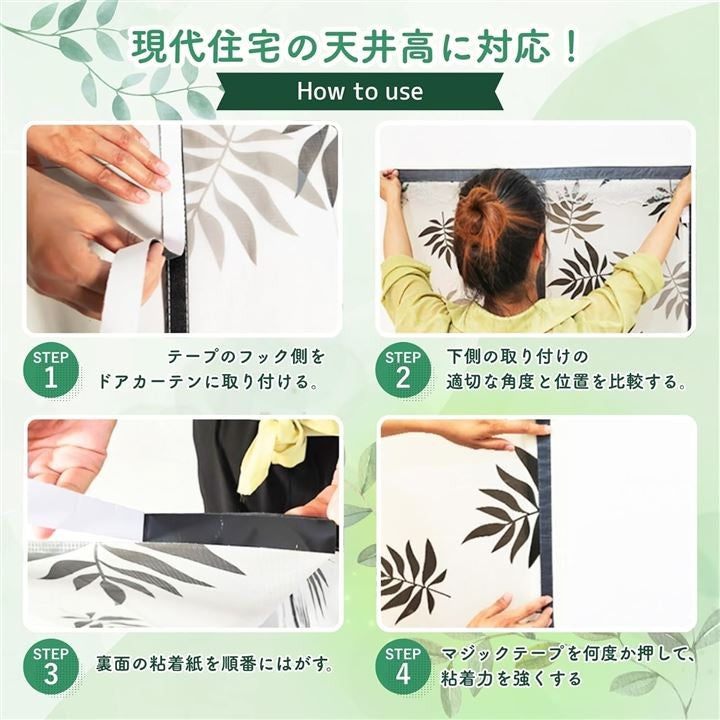 現代住宅の天井高に対応！

How to use

STEP 1
テープのフック側をドアカーテンに取り付ける。

STEP 2
下側の取り付けの適切な角度と位置を比較する。

STEP 3
裏面の粘着紙を順番にはがす。

STEP 4
マジックテープを何度か押して、粘着力を強くする