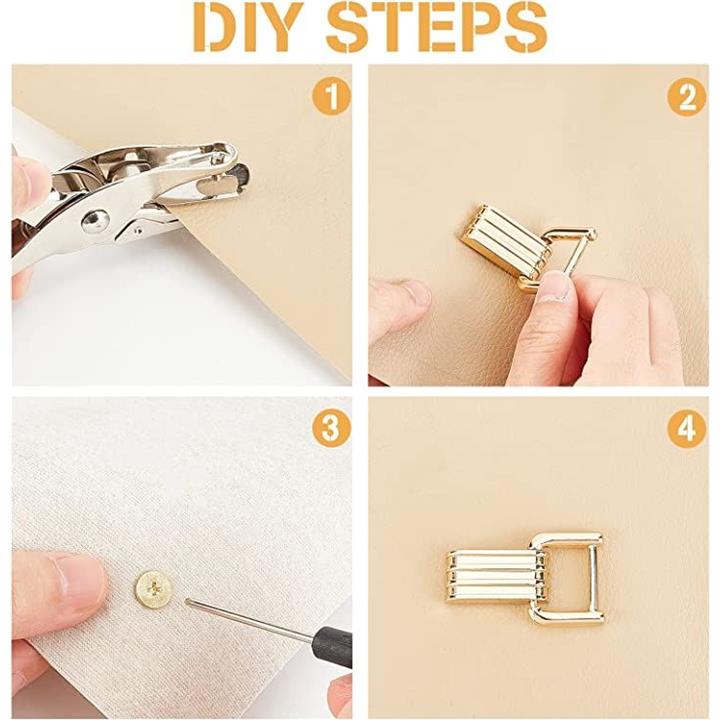 DIY STEPS

1

2

3

4