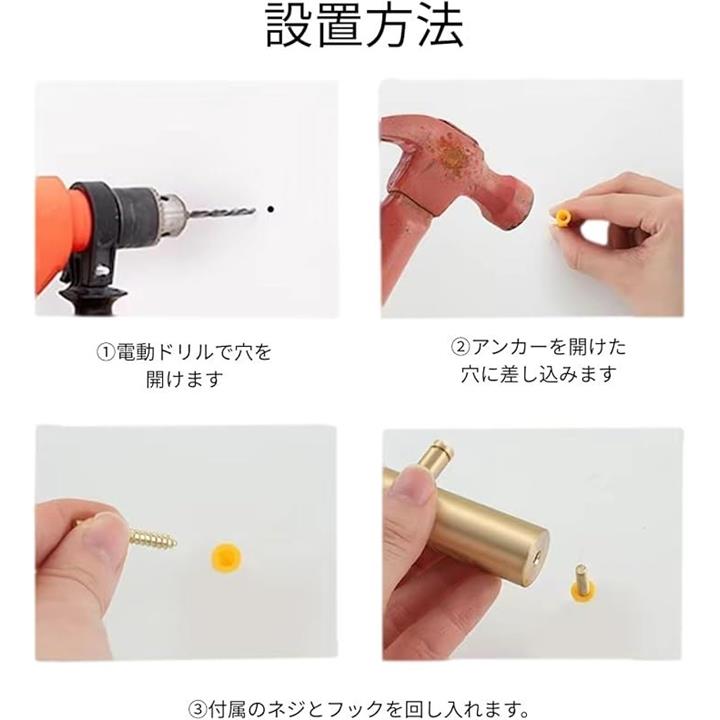 設置方法

①電動ドリルで穴を開けます

②アンカーを開けた穴に差し込みます

③付属のネジとフックを回し入れます。