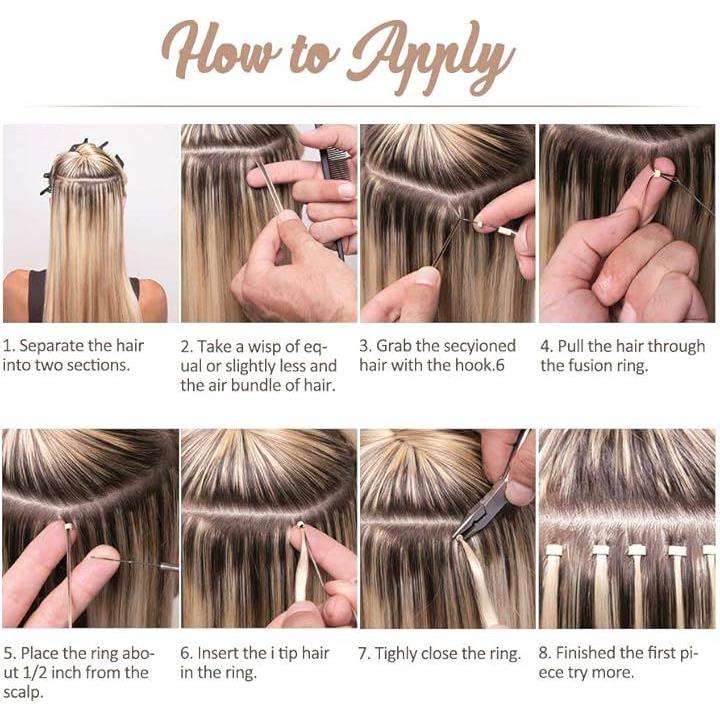 How to Apply

1. Separate the hair into two sections.

2. Take a wisp of equal or slightly less and the air bundle of hair.

3. Grab the secyioned hair with the hook.6

4. Pull the hair through the fusion ring.

5. Place the ring about 1/2 inch from the scalp.

6. Insert the i tip hair in the ring.

7. Tighly close the ring.

8. Finished the first piece try more.