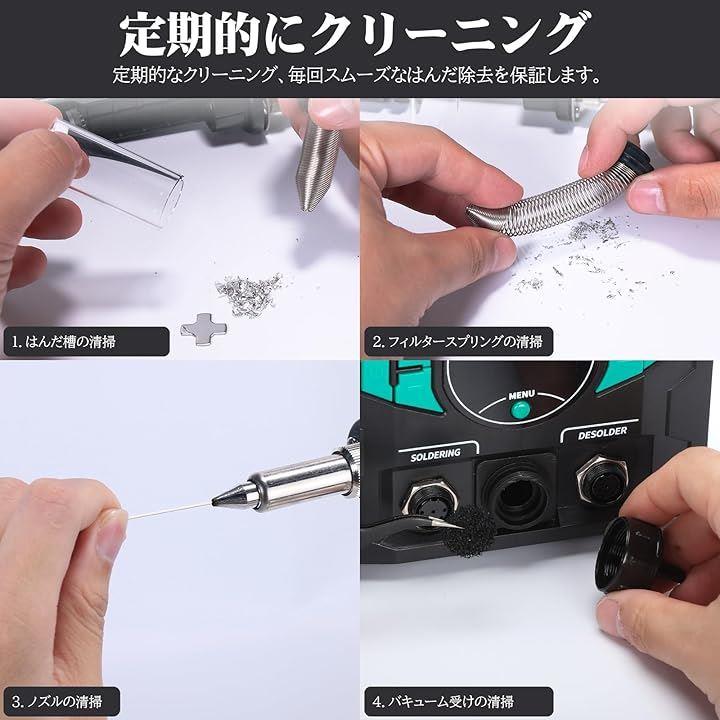 定期的にクリーニング

定期的なクリーニング、毎回スムーズなはんだ除去を保証します。

1. はんだ槽の清掃

2. フィルタースプリングの清掃

MENU

SOLDERING

DESOLDER

3. ノズルの清掃

4. バキューム受けの清掃