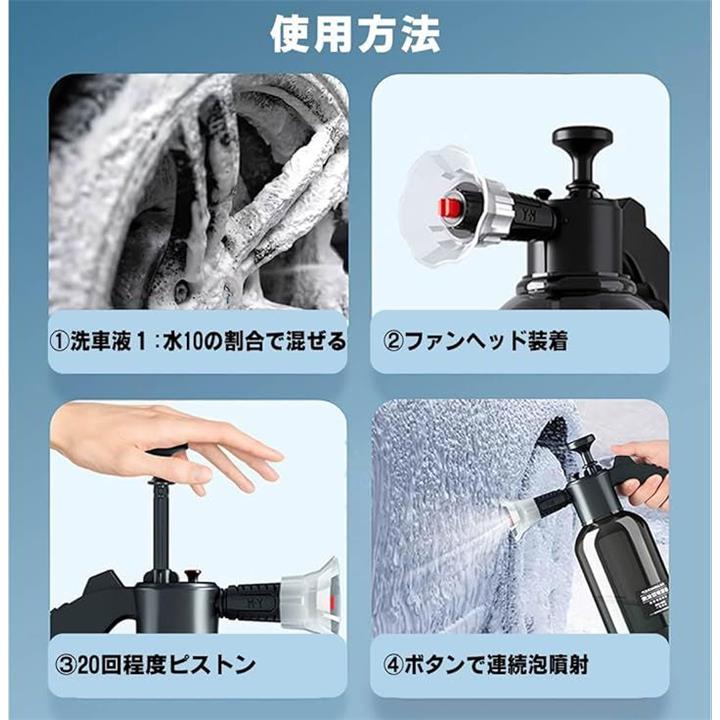 使用方法

①洗車液１：水10の割合で混ぜる

②ファンヘッド装着

③20回程度ピストン

④ボタンで連続泡噴射