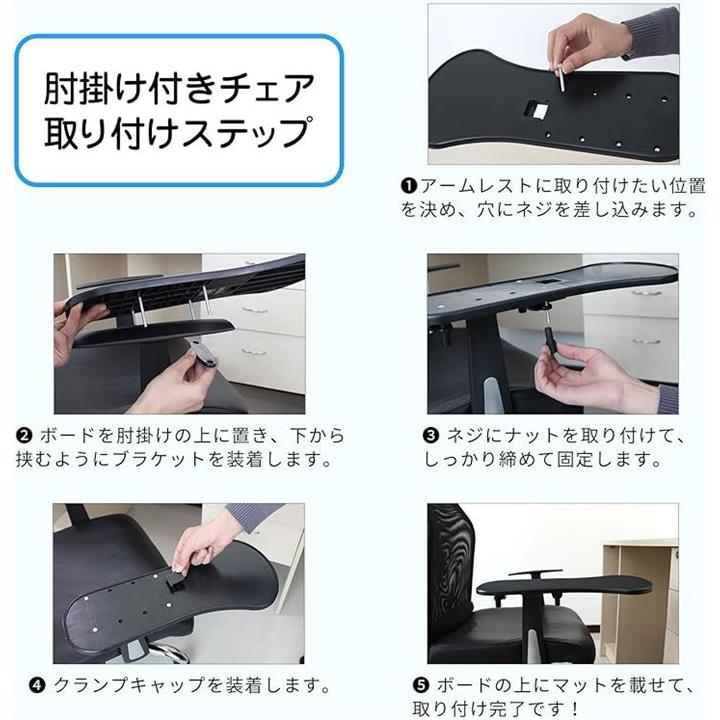 肘掛け付きチェア
取り付けステップ

❶アームレストに取り付けたい位置を決め、穴にネジを差し込みます。

❷ ボードを肘掛けの上に置き、下から挟むようにブラケットを装着します。

❸ ネジにナットを取り付けて、しっかり締めて固定します。

❹ クランプキャップを装着します。

❺ ボードの上にマットを載せて、取り付け完了です！