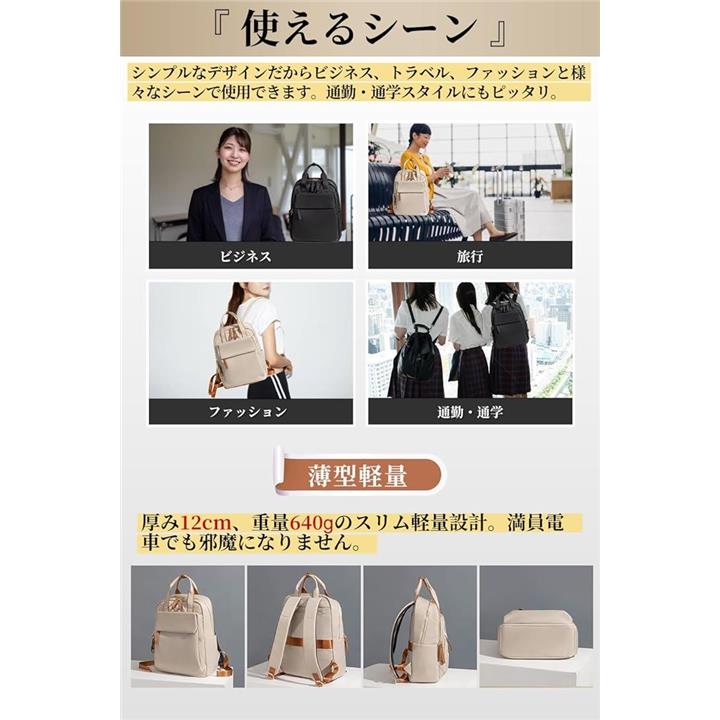 『 使えるシーン 』

シンプルなデザインだからビジネス、トラベル、ファッションと様々なシーンで使用できます。通勤・通学スタイルにもピッタリ。

ビジネス

旅行

ファッション

通勤・通学

薄型軽量

厚み12cm、重量640gのスリム軽量設計。満員電車でも邪魔になりません。