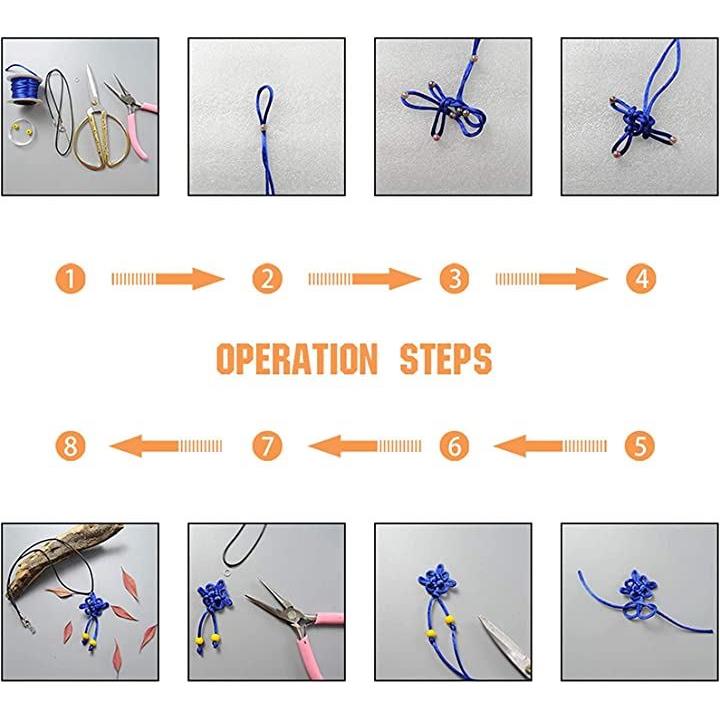 1 2 3 4

OPERATION STEPS

8 7 6 5