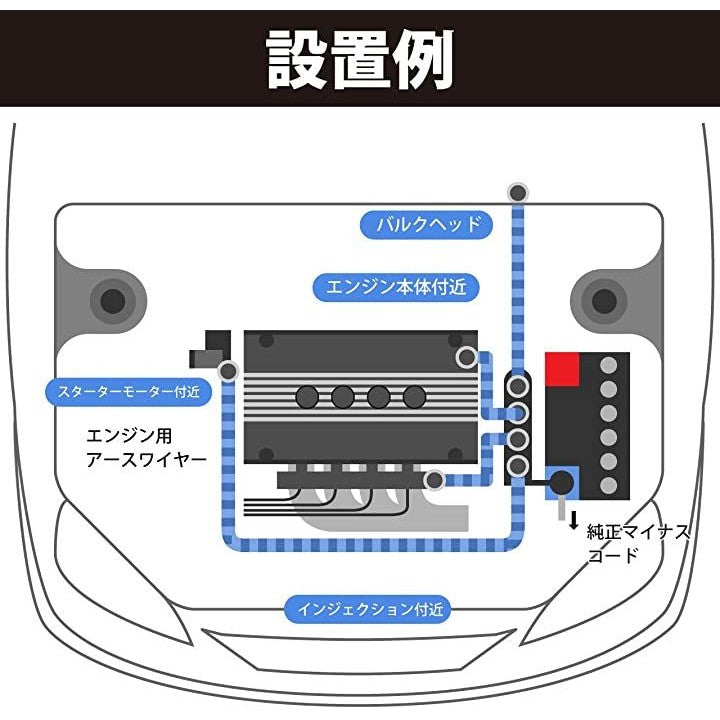 設置例

バルクヘッド

エンジン本体付近

スターターモーター付近

エンジン用
アースワイヤー

純正マイナス
コード

インジェクション付近