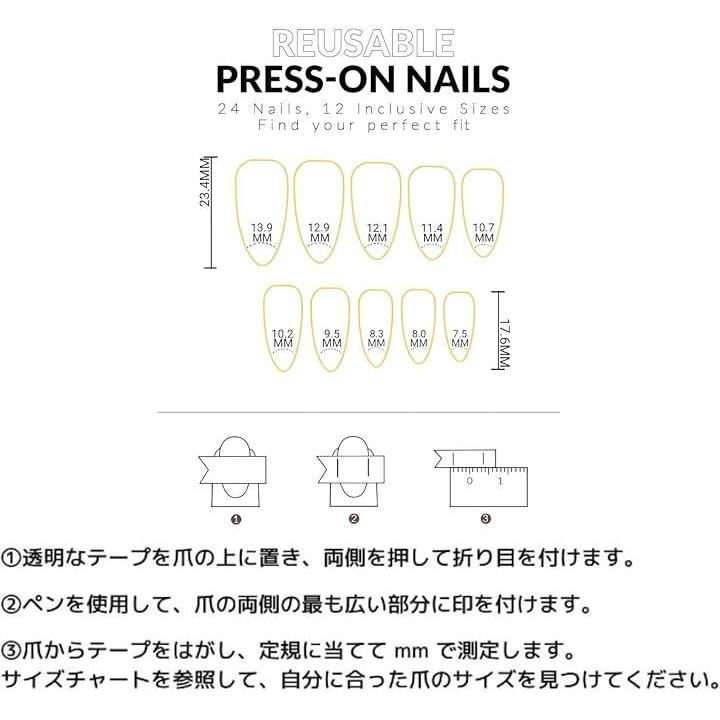 REUSABLE
PRESS-ON NAILS
24 Nails, 12 Inclusive Sizes
Find your perfect fit

23.4MM

13.9 MM
12.9 MM
12.1 MM
11.4 MM
10.7 MM

10.2 MM
9.5 MM
8.3 MM
8.0 MM
7.5 MM

17.6MM

0 1

❶
❷
❸

①透明なテープを爪の上に置き、両側を押して折り目を付けます。

②ペンを使用して、爪の両側の最も広い部分に印を付けます。

③爪からテープをはがし、定規に当てて mm で測定します。
サイズチャートを参照して、自分に合った爪のサイズを見つけてください。