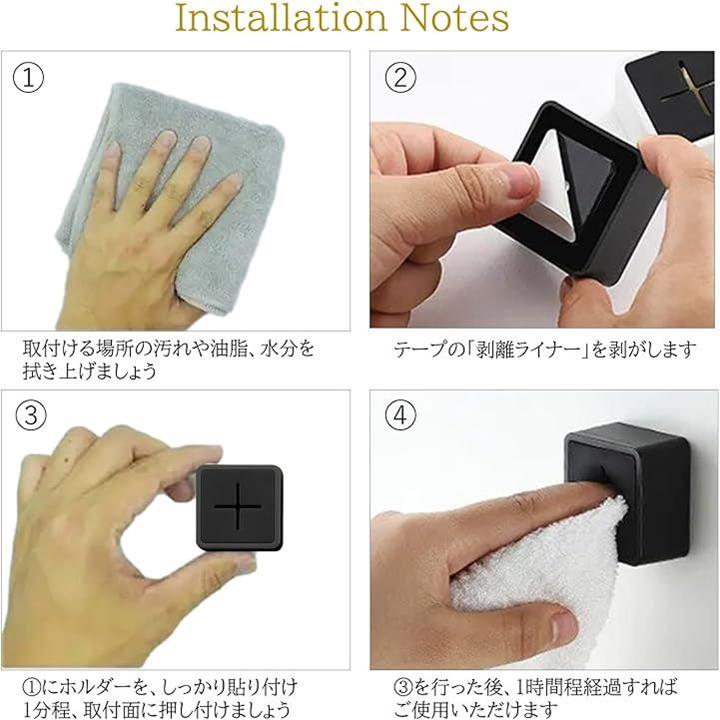 Installation Notes

①

取付ける場所の汚れや油脂、水分を拭き上げましょう

②

テープの「剥離ライナー」を剥がします

③

①にホルダーを、しっかり貼り付け1分程、取付面に押し付けましょう

④

③を行った後、1時間程経過すればご使用いただけます