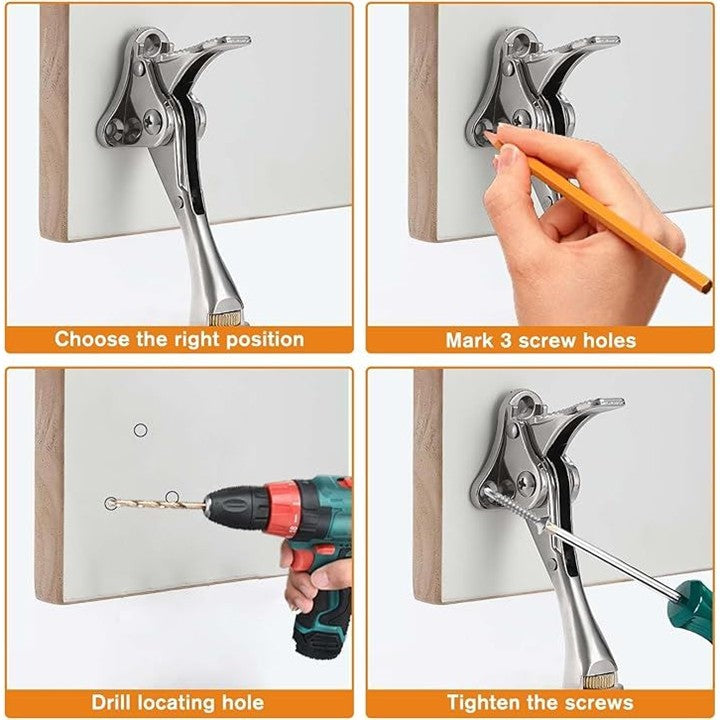 Choose the right position

Mark 3 screw holes

Drill locating hole

Tighten the screws