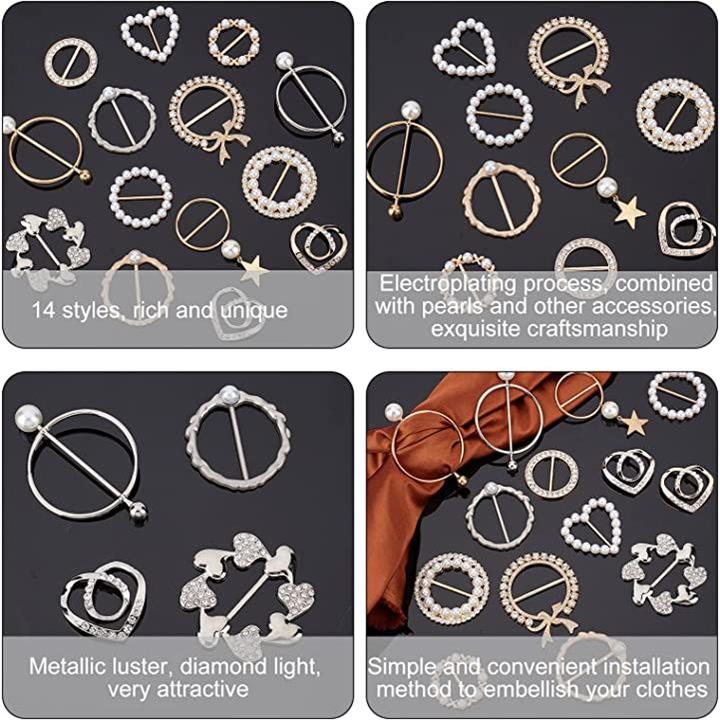 14 styles, rich and unique

Electroplating process, combined with pearls and other accessories, exquisite craftsmanship

Metallic luster, diamond light, very attractive

Simple and convenient installation method to embellish your clothes