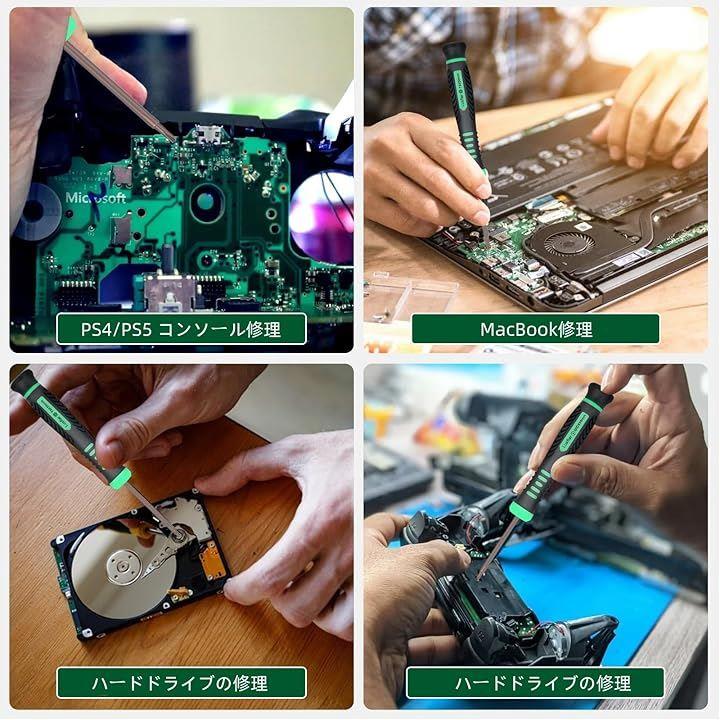 Microsoft

PS4/PS5 コンソール修理

MacBook修理

ハードドライブの修理

ハードドライブの修理