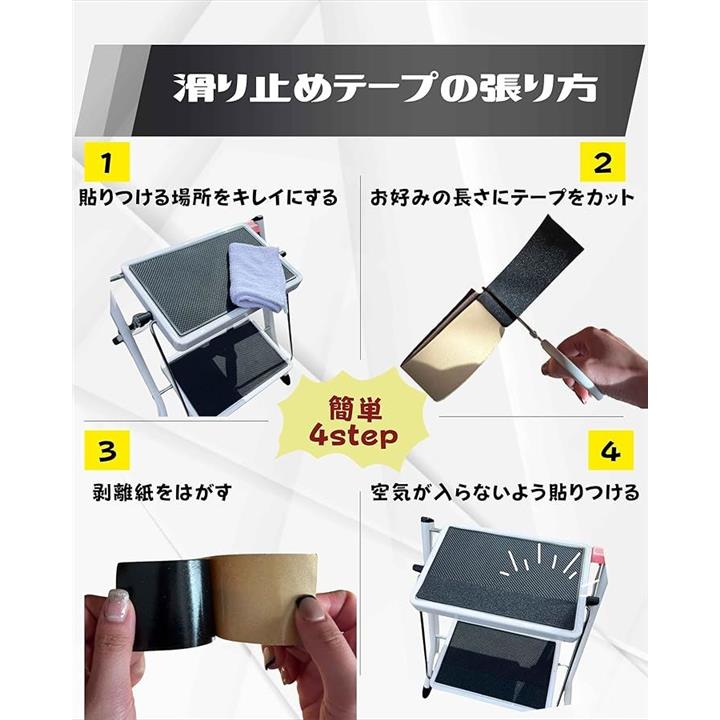 滑り止めテープの張り方

1
貼りつける場所をキレイにする

2
お好みの長さにテープをカット

簡単
4step

3
剥離紙をはがす

4
空気が入らないよう貼りつける