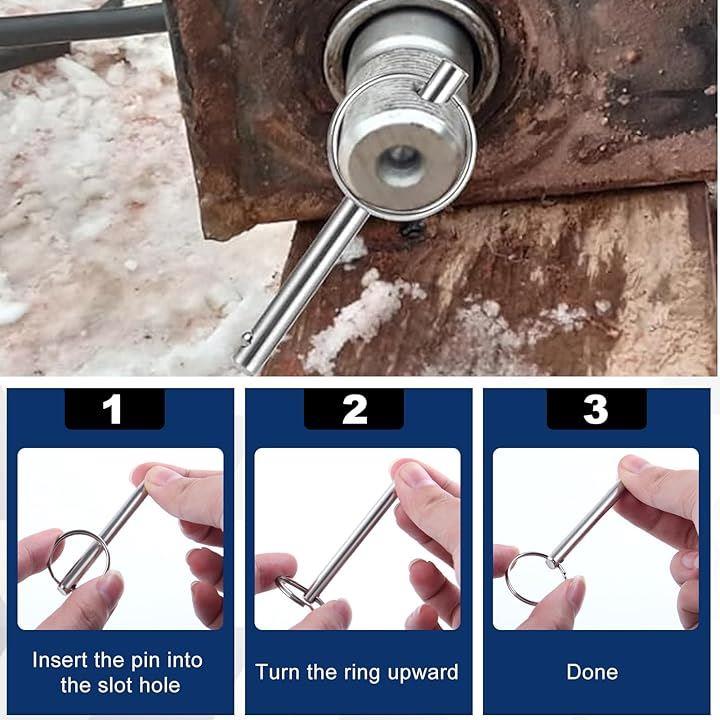 1

Insert the pin into the slot hole

2

Turn the ring upward

3

Done