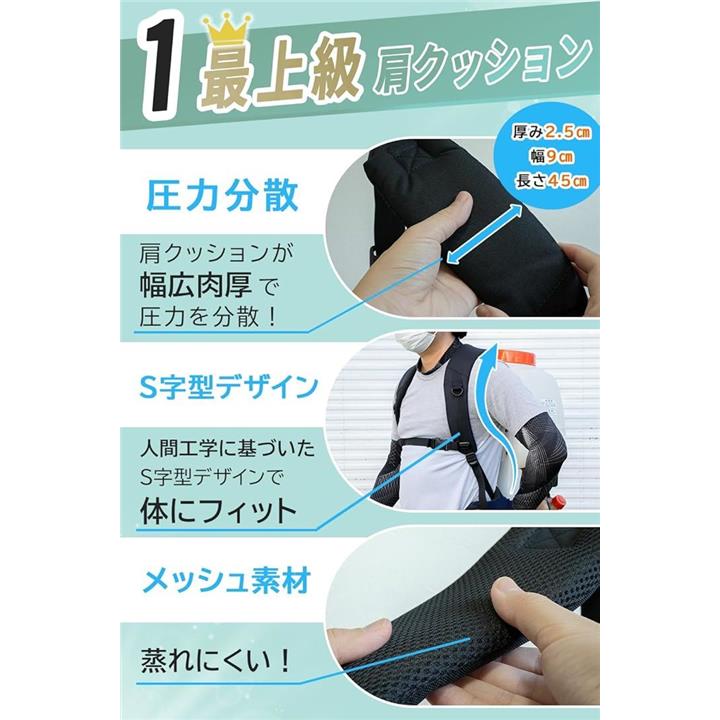 1 最上級 肩クッション

厚み2.5㎝
幅9㎝
長さ45㎝

圧力分散

肩クッションが
幅広肉厚で
圧力を分散！

S字型デザイン

人間工学に基づいた
S字型デザインで
体にフィット

メッシュ素材

蒸れにくい！