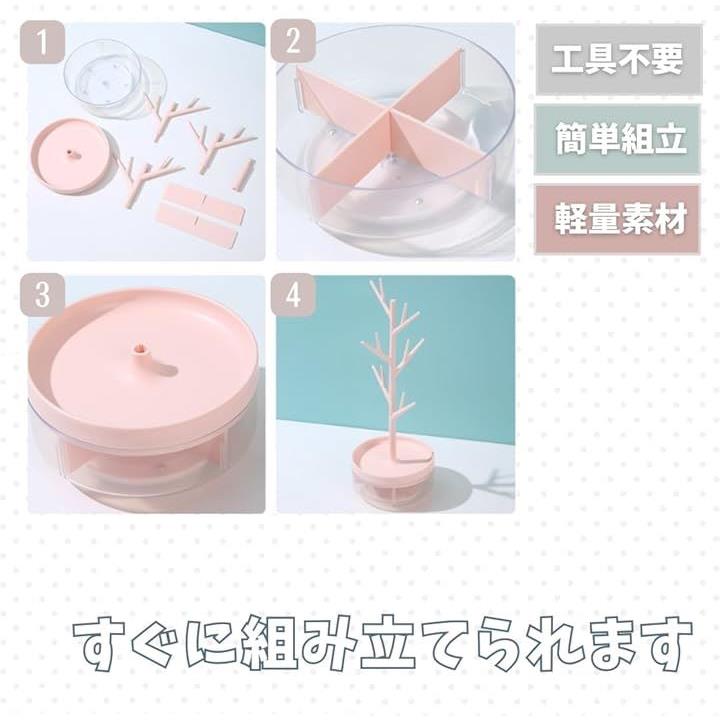 1

2

工具不要

簡単組立

軽量素材

3

4

すぐに組み立てられます