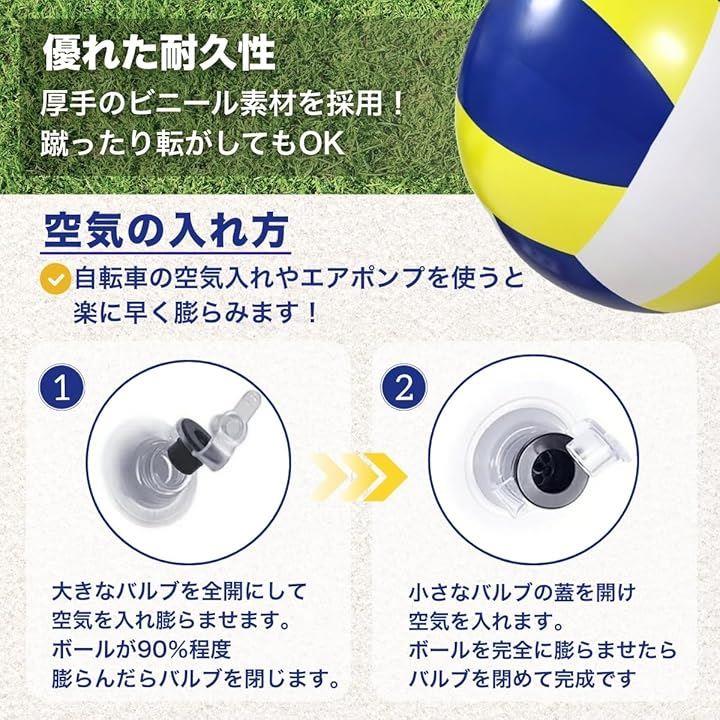 優れた耐久性

厚手のビニール素材を採用！
蹴ったり転がしてもOK

空気の入れ方

自転車の空気入れやエアポンプを使うと楽に早く膨らみます！

1

大きなバルブを全開にして
空気を入れ膨らませます。
ボールが90%程度
膨らんだらバルブを閉じます。

2

小さなバルブの蓋を開け
空気を入れます。
ボールを完全に膨らませたら
バルブを閉めて完成です