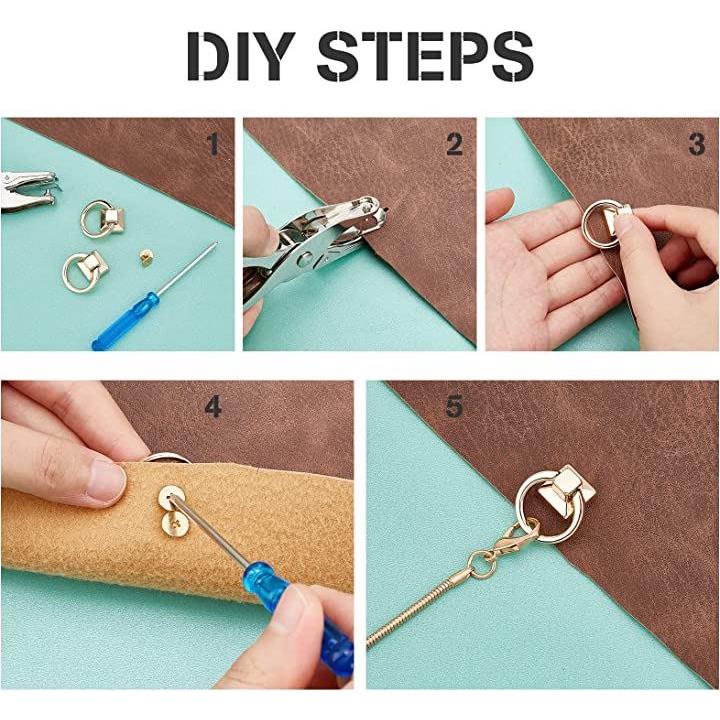 DIY STEPS

1

2

3

4

5