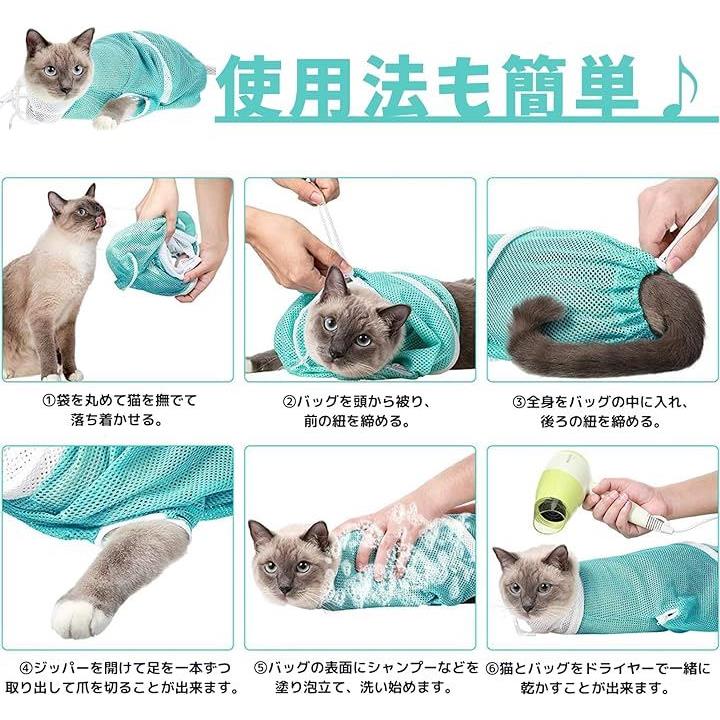 使用法も簡単♪

①袋を丸めて猫を撫でて落ち着かせる。

②バッグを頭から被り、前の紐を締める。

③全身をバッグの中に入れ、後ろの紐を締める。

④ジッパーを開けて足を一本ずつ取り出して爪を切ることが出来ます。

⑤バッグの表面にシャンプーなどを塗り泡立て、洗い始めます。

⑥猫とバッグをドライヤーで一緒に乾かすことが出来ます。