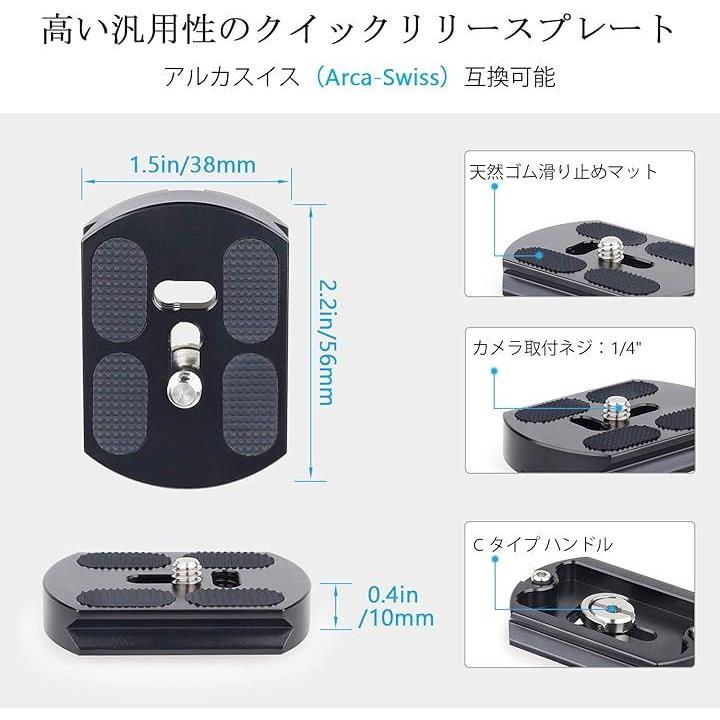 高い汎用性のクイックリリースプレート

アルカスイス（Arca-Swiss）互換可能

1.5in/38mm

2.2in/56mm

0.4in /10mm

天然ゴム滑り止めマット

カメラ取付ネジ：1/4"

C タイプ ハンドル