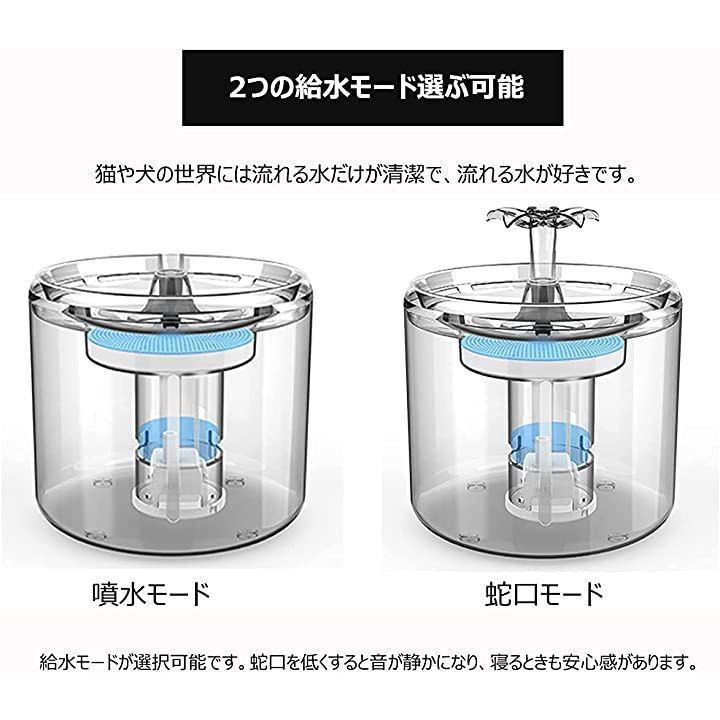 2つの給水モード選ぶ可能

猫や犬の世界には流れる水だけが清潔で、流れる水が好きです。

噴水モード

蛇口モード

給水モードが選択可能です。蛇口を低くすると音が静かになり、寝るときも安心感があります。