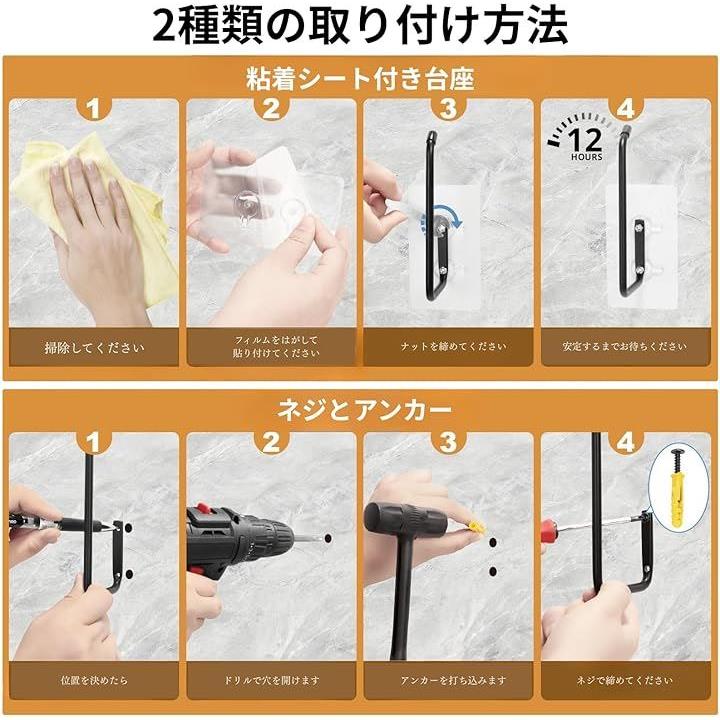 2種類の取り付け方法

粘着シート付き台座

1
掃除してください

2
フィルムをはがして貼り付けてください

3
ナットを締めてください

4
12 HOURS
安定するまでお待ちください

ネジとアンカー

1
位置を決めたら

2
ドリルで穴を開けます

3
アンカーを打ち込みます

4
ネジで締めてください