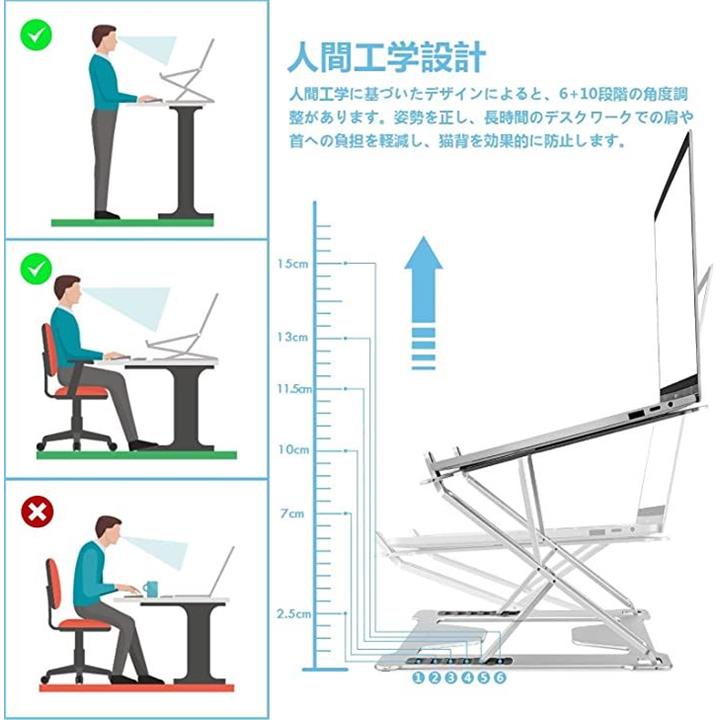 人間工学設計

人間工学に基づいたデザインによると、6+10段階の角度調整があります。姿勢を正し、長時間のデスクワークでの肩や首への負担を軽減し、猫背を効果的に防止します。

15cm
13cm
11.5cm
10cm
7cm
2.5cm

①②③④⑤⑥