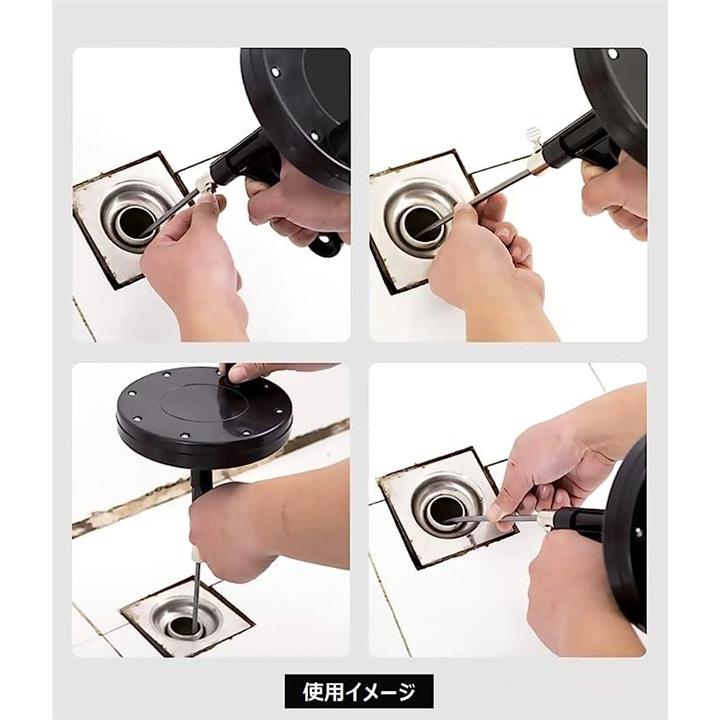 使用イメージ