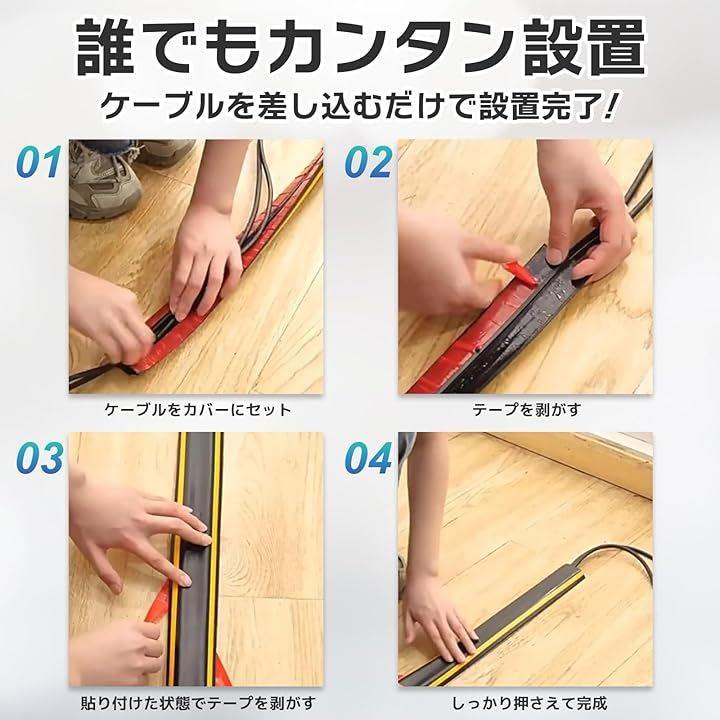 誰でもカンタン設置

ケーブルを差し込むだけで設置完了!

01

ケーブルをカバーにセット

02

テープを剥がす

03

貼り付けた状態でテープを剥がす

04

しっかり押さえて完成