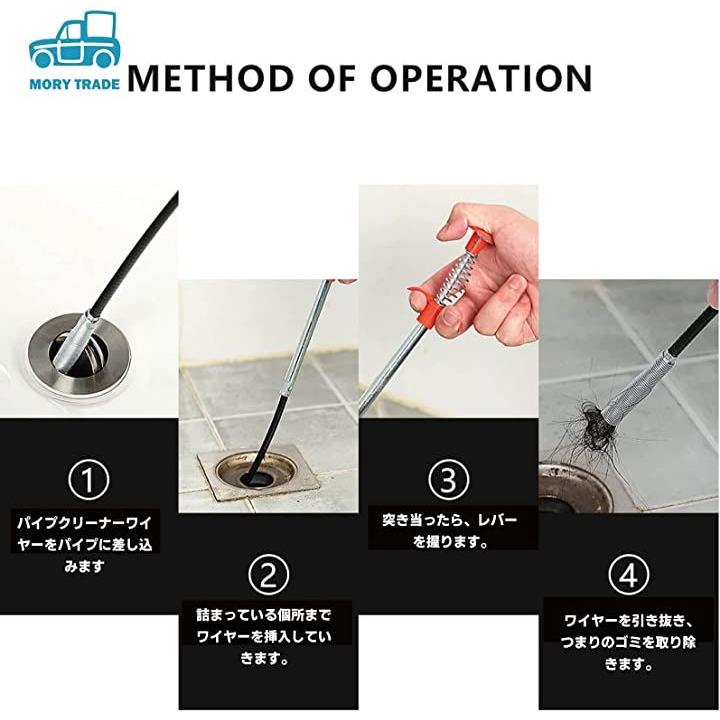 MORY TRADE

METHOD OF OPERATION

①
パイプクリーナーワイヤーをパイプに差し込みます

②
詰まっている個所までワイヤーを挿入していきます。

③
突き当ったら、レバーを握ります。

④
ワイヤーを引き抜き、つまりのゴミを取り除きます。