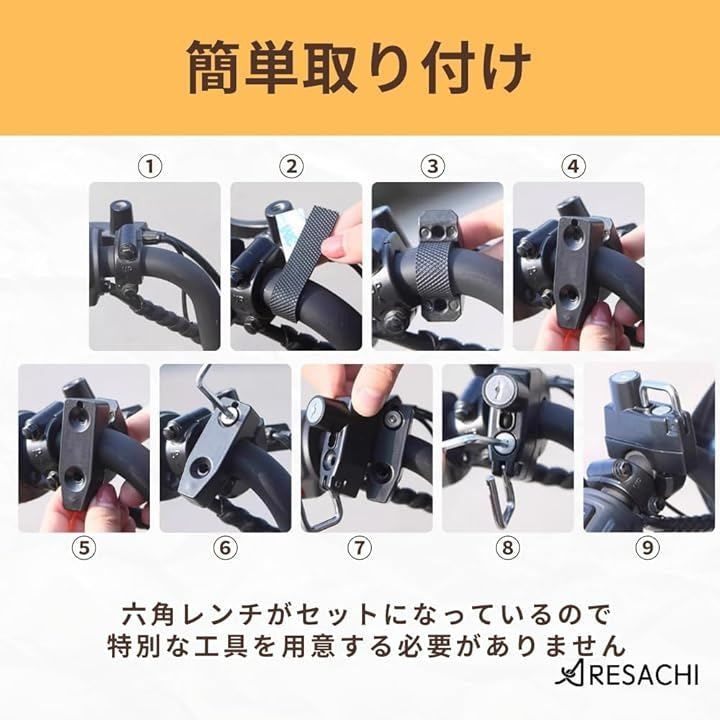 簡単取り付け

①

②

③

④

⑤

⑥

⑦

⑧

⑨

六角レンチがセットになっているので
特別な工具を用意する必要がありません

RESACHI