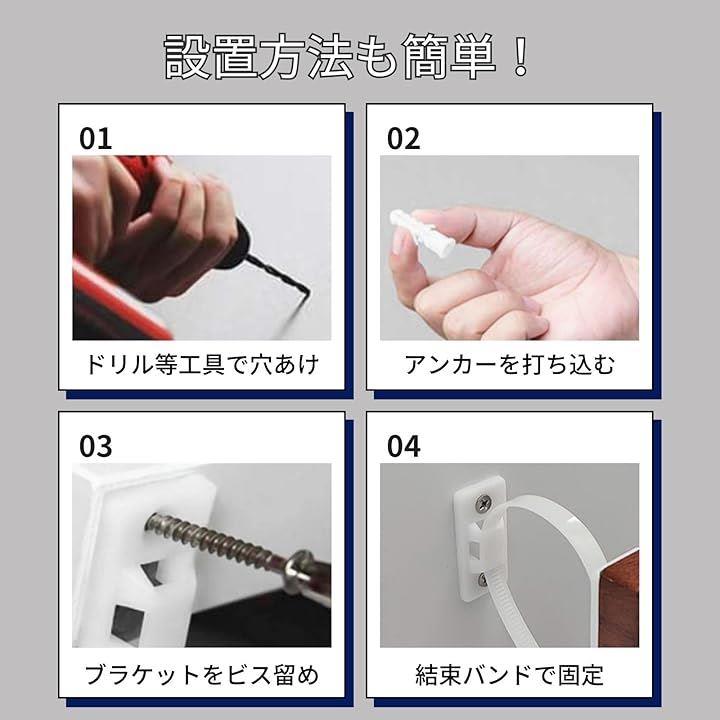 設置方法も簡単！

01

ドリル等工具で穴あけ

02

アンカーを打ち込む

03

ブラケットをビス留め

04

結束バンドで固定