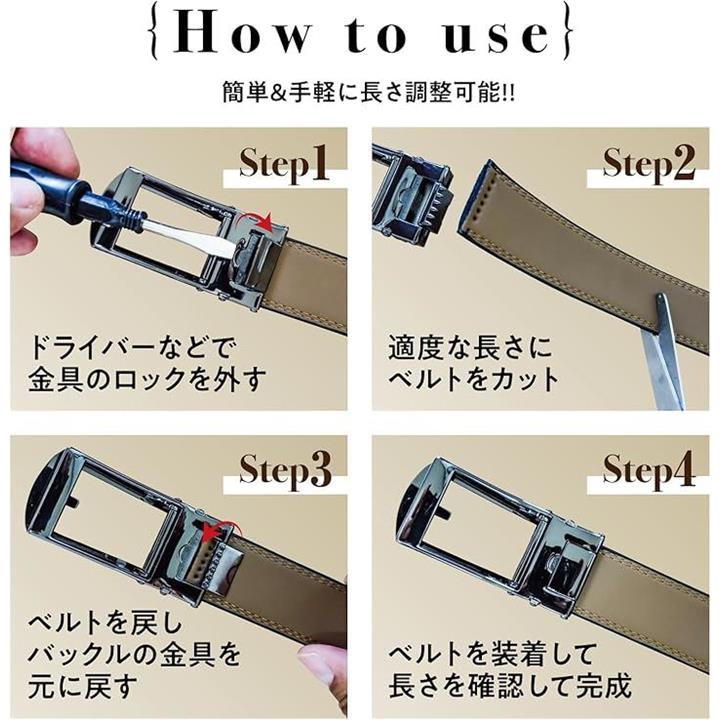 {How to use}

簡単&手軽に長さ調整可能!!

Step1

ドライバーなどで
金具のロックを外す

Step2

適度な長さに
ベルトをカット

Step3

ベルトを戻し
バックルの金具を
元に戻す

Step4

ベルトを装着して
長さを確認して完成