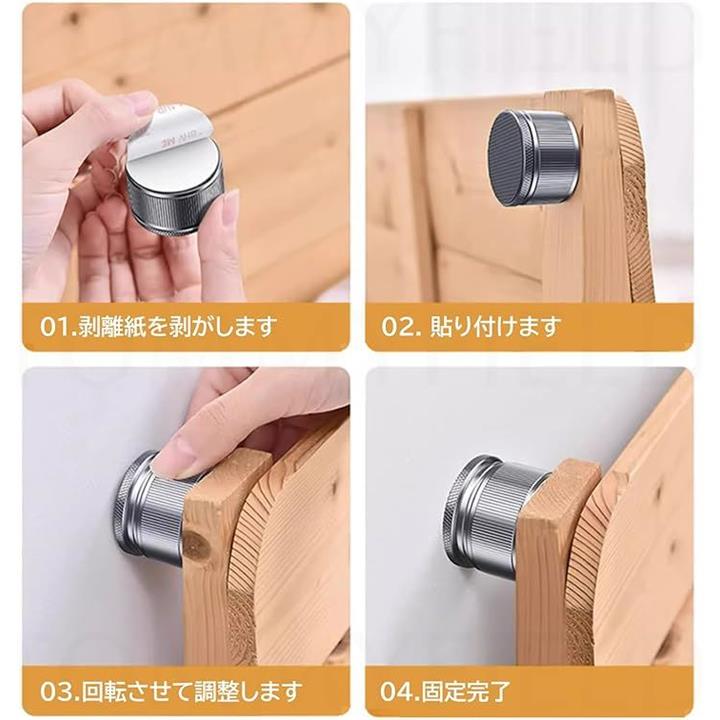 01.剥離紙を剥がします

02. 貼り付けます

03.回転させて調整します

04.固定完了