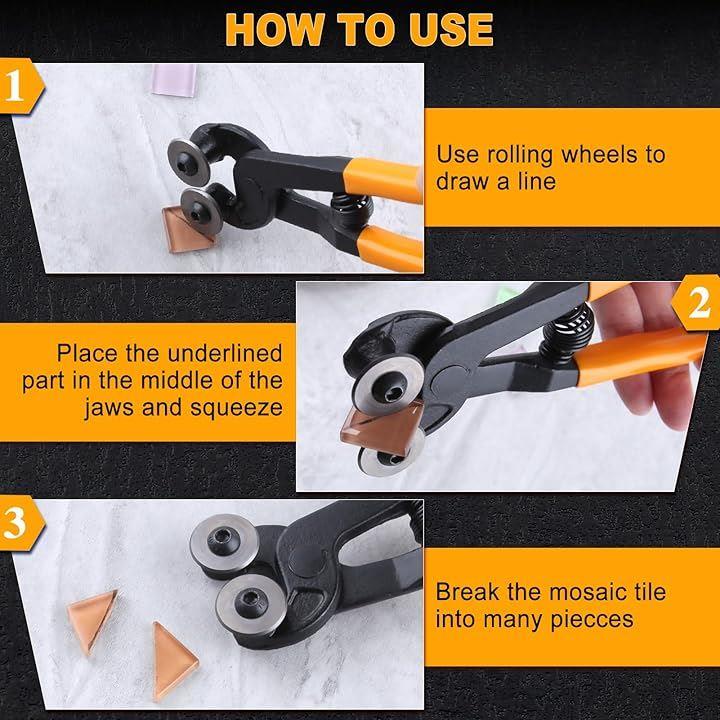 HOW TO USE

1

Use rolling wheels to draw a line

2

Place the underlined part in the middle of the jaws and squeeze

3

Break the mosaic tile into many piecces