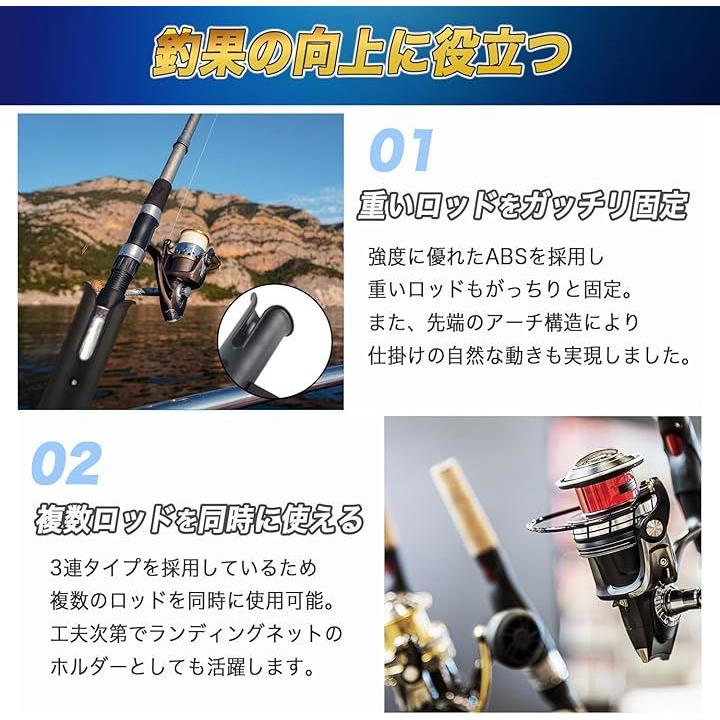 釣果の向上に役立つ

01

重いロッドをガッチリ固定

強度に優れたABSを採用し
重いロッドもがっちりと固定。
また、先端のアーチ構造により
仕掛けの自然な動きも実現しました。

02

複数ロッドを同時に使える

3連タイプを採用しているため
複数のロッドを同時に使用可能。
工夫次第でランディングネットの
ホルダーとしても活躍します。