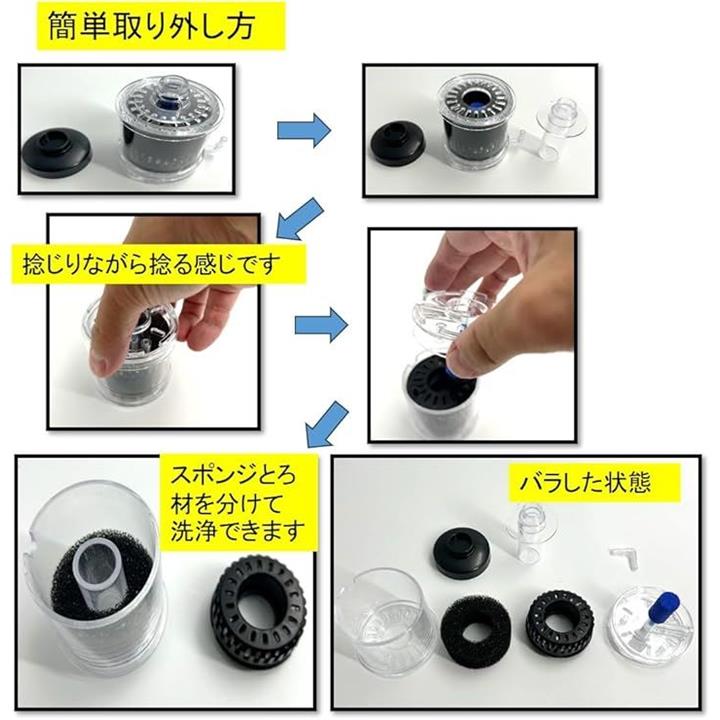 簡単取り外し方

捻じりながら捻る感じです

スポンジとろ材を分けて洗浄できます

バラした状態