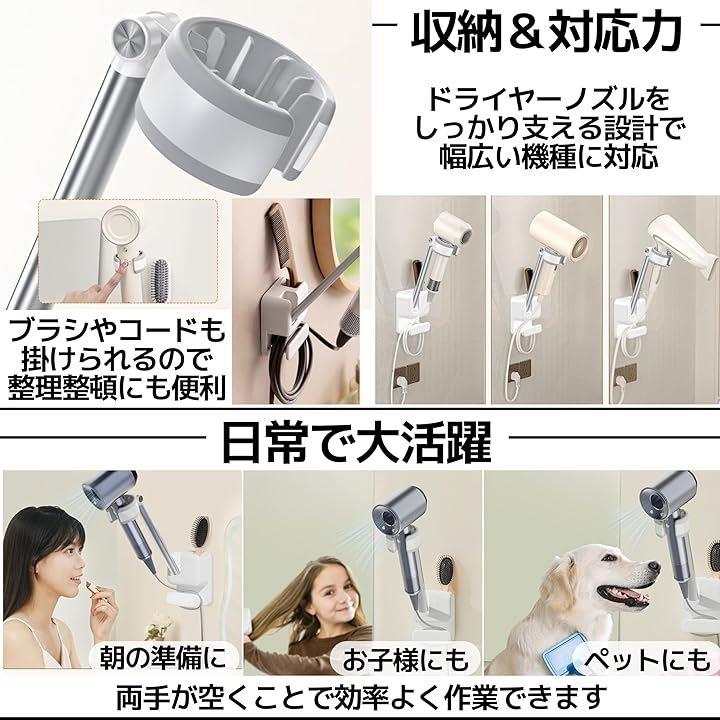 収納＆対応力

ドライヤーノズルをしっかり支える設計で幅広い機種に対応

ブラシやコードも掛けられるので整理整頓にも便利

日常で大活躍

朝の準備に

お子様にも

ペットにも

両手が空くことで効率よく作業できます