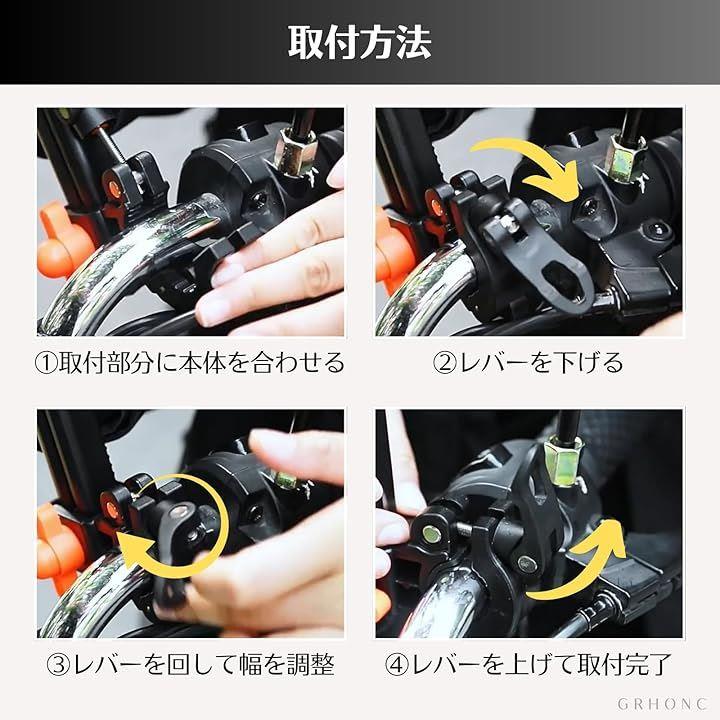 取付方法

①取付部分に本体を合わせる

②レバーを下げる

③レバーを回して幅を調整

④レバーを上げて取付完了

GRHONC